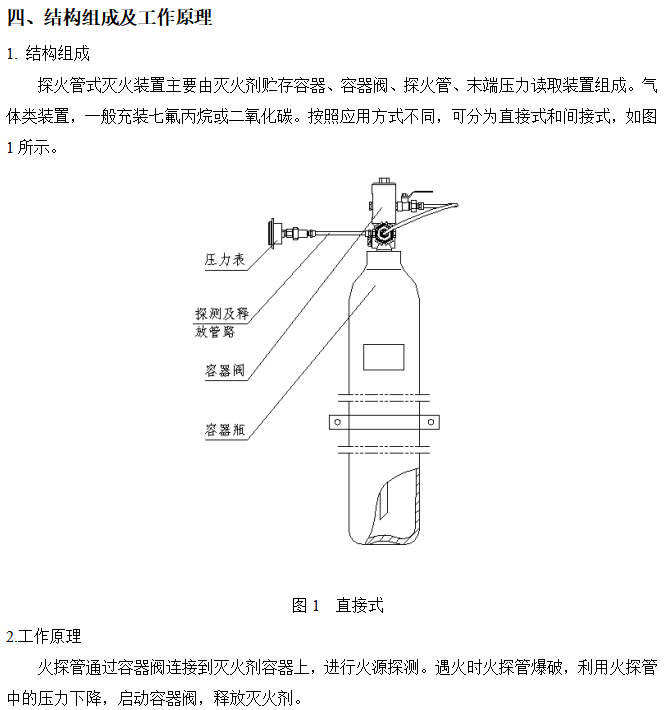 四、结构组成及工作原理

1. 结构组成

探火管式灭火装置主要由灭火剂贮存容器、容器阀、探火管、末端压力读取装置组成。气体类装置，一般充装七氟丙烷或二氧化碳。按照应用方式不同，可分为直接式和间接式，如图1所示。

压力表

探测及释放管路

容器阀

容器瓶

图1　直接式

2.工作原理

火探管通过容器阀连接到灭火剂容器上，进行火源探测。遇火时火探管爆破，利用火探管中的压力下降，启动容器阀，释放灭火剂。