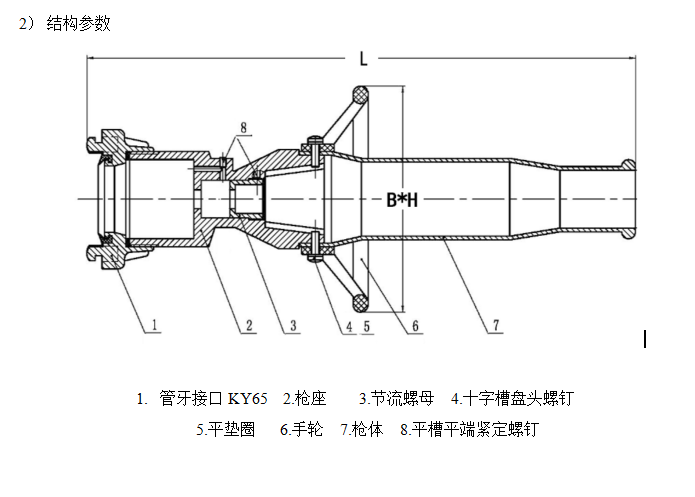 2） 结构参数

L

8

B*H

1 2 3 4 5 6 7

1. 管牙接口 KY65 2.枪座 3.节流螺母 4.十字槽盘头螺钉

5.平垫圈 6.手轮 7.枪体 8.平槽平端紧定螺钉